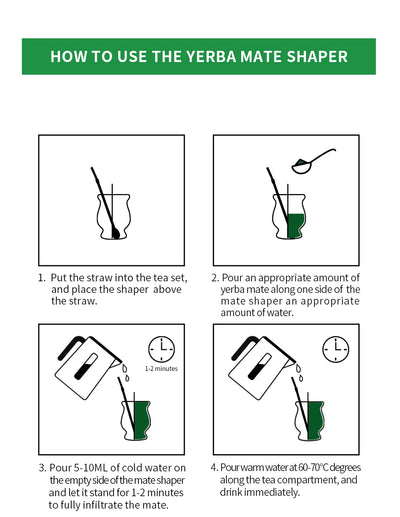 HOW TO USE THE YERBA MATE SHAPER

1. Put the straw into the tea set, and place the shaper above the straw.

2. Pour an appropriate amount of yerba mate along one side of the mate shaper an appropriate amount of water.

1-2 minutes

3. Pour 5-10ML of cold water on the empty side of the mate shaper and let it stand for 1-2 minutes to fully infiltrate the mate.

4. Pour warm water at 60-70°C degrees along the tea compartment, and drink immediately.